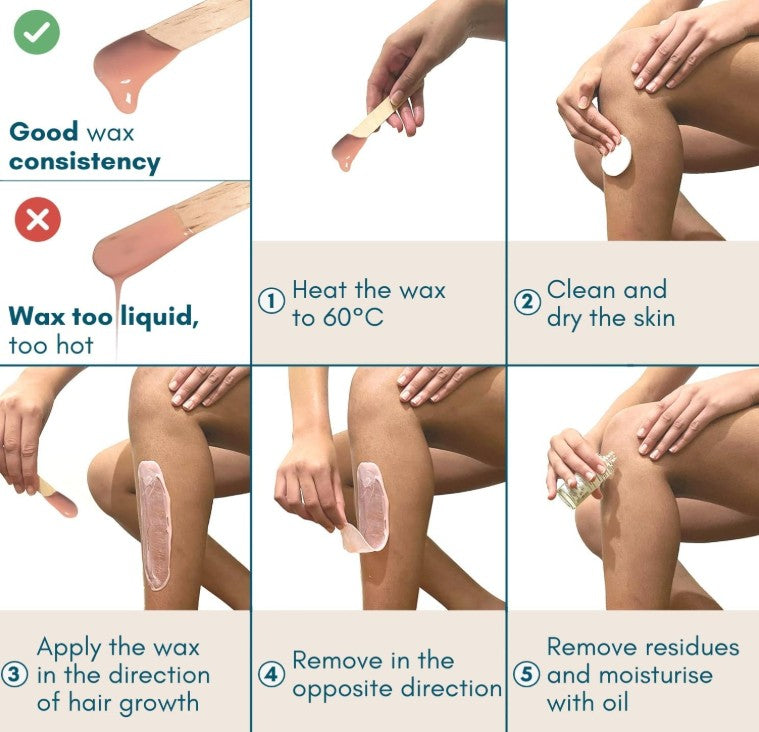 Good wax consistency

Wax too liquid, too hot

① Heat the wax to 60°C

② Clean and dry the skin

③ Apply the wax in the direction of hair growth

④ Remove in the opposite direction

⑤ Remove residues and moisturise with oil